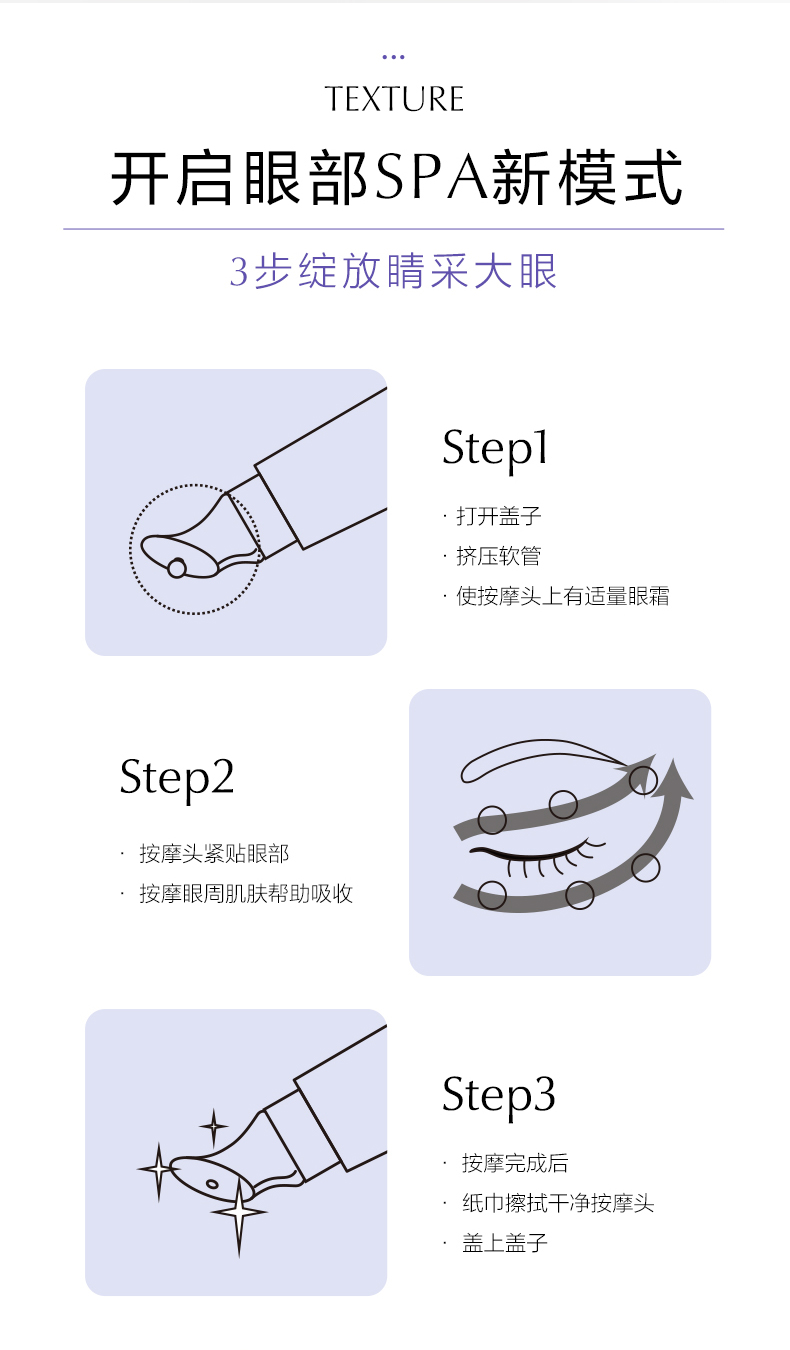 TEXTURE

开启眼部SPA新模式

3步绽放睛采大眼

Step1

· 打开盖子
· 挤压软管
· 使按摩头上有适量眼霜

Step2

· 按摩头紧贴眼部
· 按摩眼周肌肤帮助吸收

Step3

· 按摩完成后
· 纸巾擦拭干净按摩头
· 盖上盖子