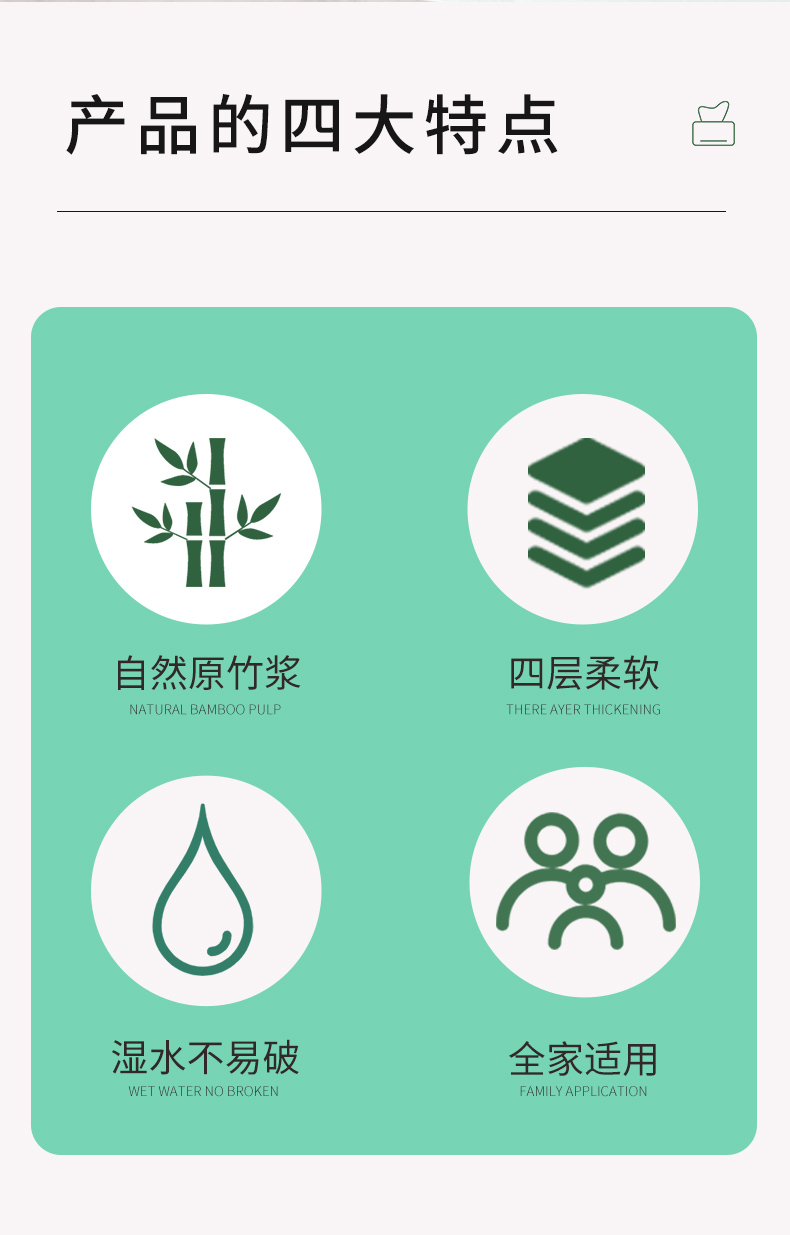 产品的四大特点

自然原竹浆
NATURAL BAMBOO PULP

四层柔软
THERE AYER THICKENING

湿水不易破
WET WATER NO BROKEN

全家适用
FAMILY APPLICATION